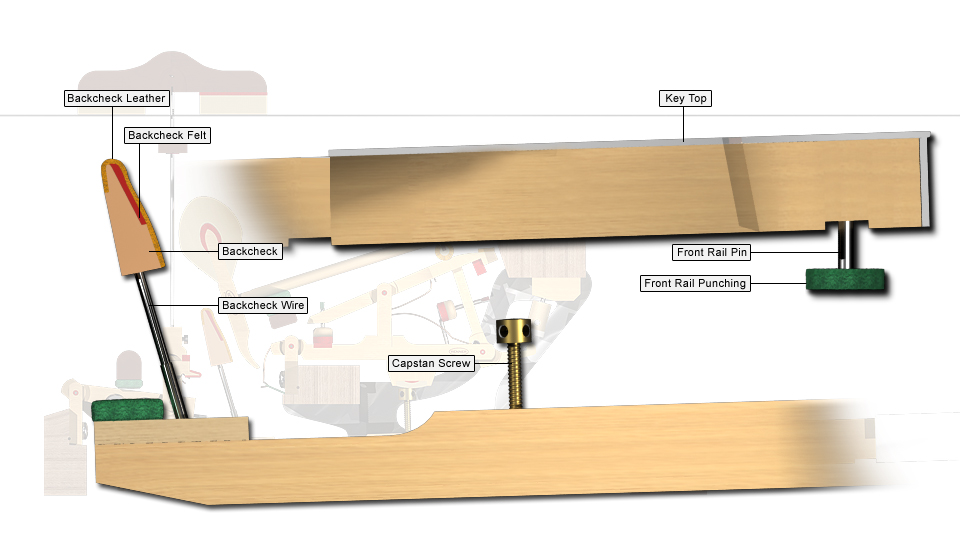 Backcheck Leather

Backcheck Felt

Key Top

Backcheck

Front Rail Pin

Front Rail Punching

Backcheck Wire

Capstan Screw